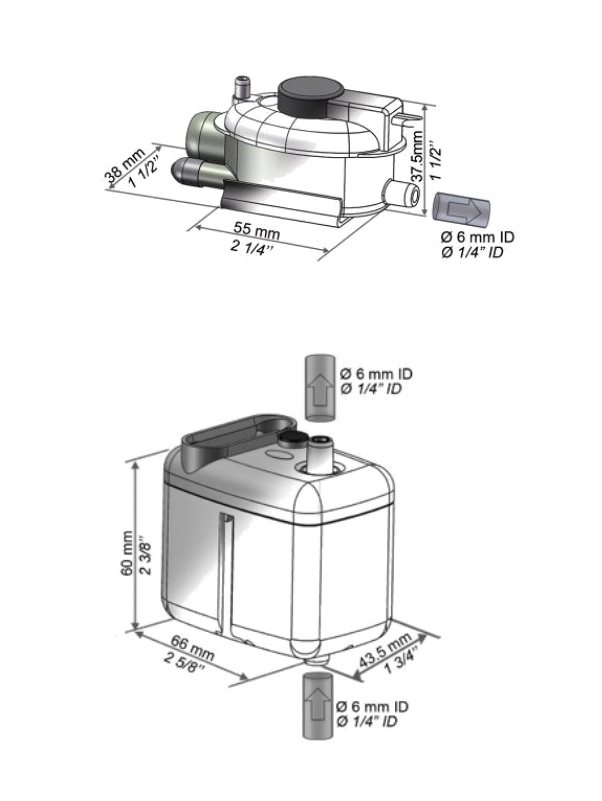 38 mm
1 1/2''
37.5mm
1 1/2''
55 mm
2 1/4''
Ø 6 mm ID
Ø 1/4" ID

Ø 6 mm ID
Ø 1/4" ID
60 mm
2 3/8''
66 mm
2 5/8''
43.5 mm
1 3/4''
Ø 6 mm ID
Ø 1/4" ID