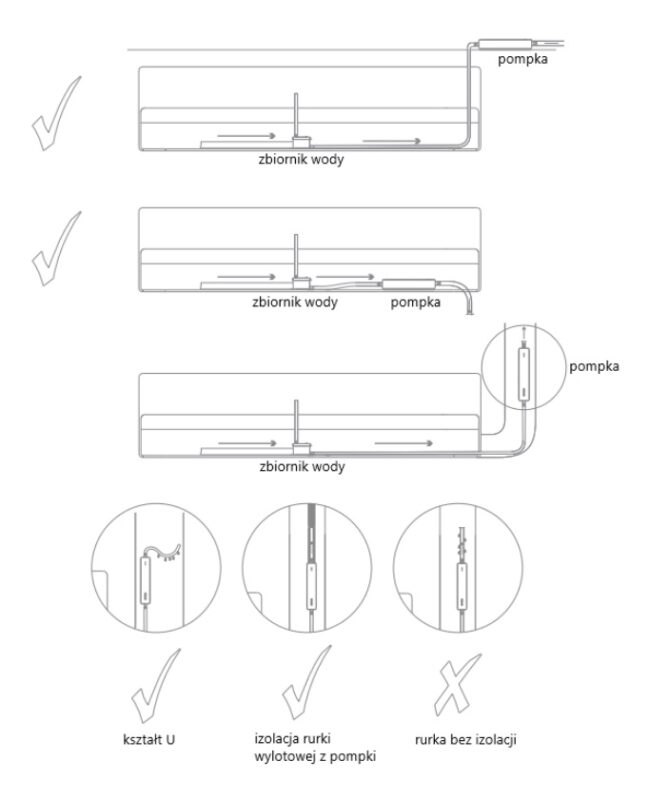 pompka

zbiornik wody

zbiornik wody

pompka

pompka

zbiornik wody

kształt U

izolacja rurki wylotowej z pompki

rurka bez izolacji