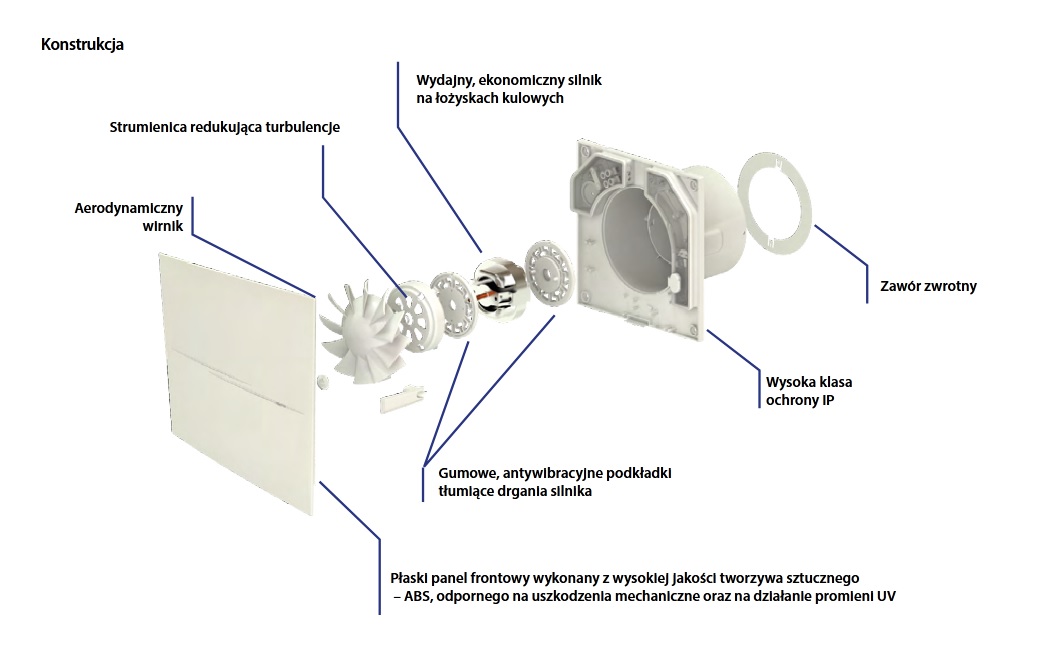 Konstrukcja

Wydajny, ekonomiczny silnik na łożyskach kulowych

Strumienica redukująca turbulencje

Aerodynamiczny wirnik

Zawór zwrotny

Wysoka klasa ochrony IP

Gumowe, antywibracyjne podkładki tłumiące drgania silnika

Płaski panel frontowy wykonany z wysokiej jakości tworzywa sztucznego – ABS, odpornego na uszkodzenia mechaniczne oraz na działanie promieni UV