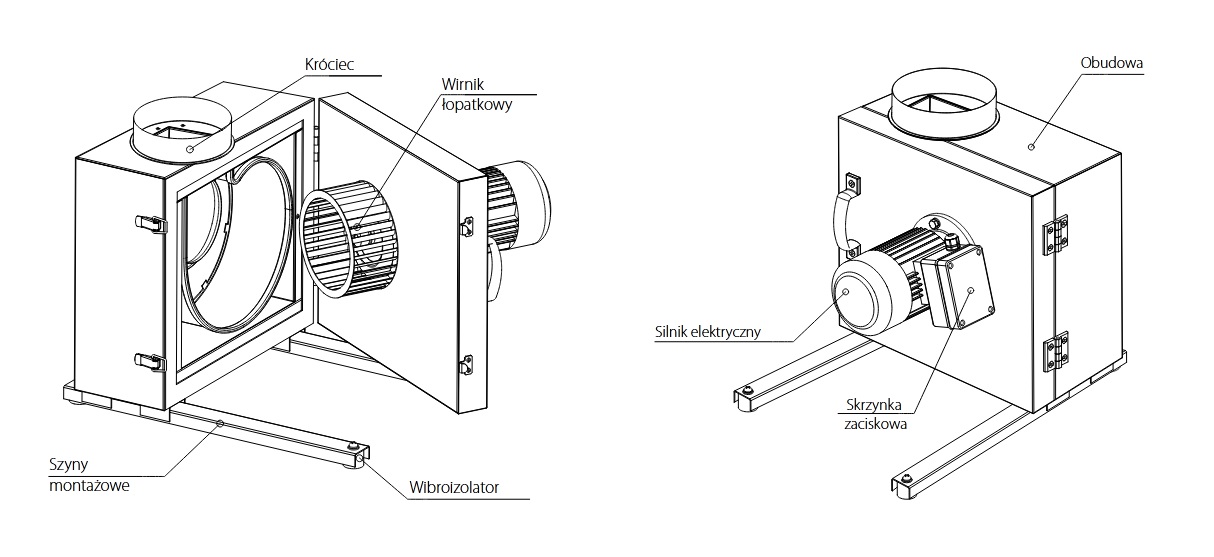 Króciec

Wirnik łopatkowy

Szyny montażowe

Wibroizolator

Obudowa

Silnik elektryczny

Skrzynka zaciskowa