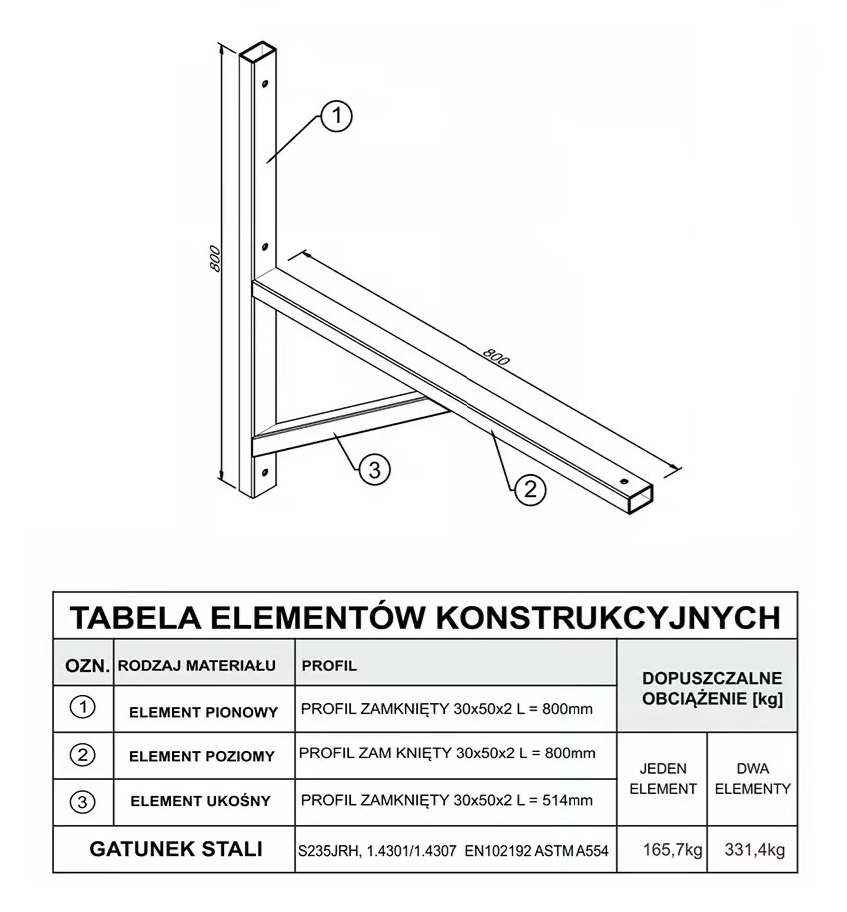 1

800

800

3

2

TABELA ELEMENTÓW KONSTRUKCYJNYCH

| OZN. | RODZAJ MATERIAŁU | PROFIL | DOPUSZCZALNE OBCIĄŻENIE [kg] | |
|---|---|---|---|---|
| 1 | ELEMENT PIONOWY | PROFIL ZAMKNIĘTY 30x50x2 L = 800mm | | |
| 2 | ELEMENT POZIOMY | PROFIL ZAM KNIĘTY 30x50x2 L = 800mm | JEDEN ELEMENT | DWA ELEMENTY |
| 3 | ELEMENT UKOŚNY | PROFIL ZAMKNIĘTY 30x50x2 L = 514mm | | |
| GATUNEK STALI | | S235JRH, 1.4301/1.4307 EN102192 ASTM A554 | 165,7kg | 331,4kg |