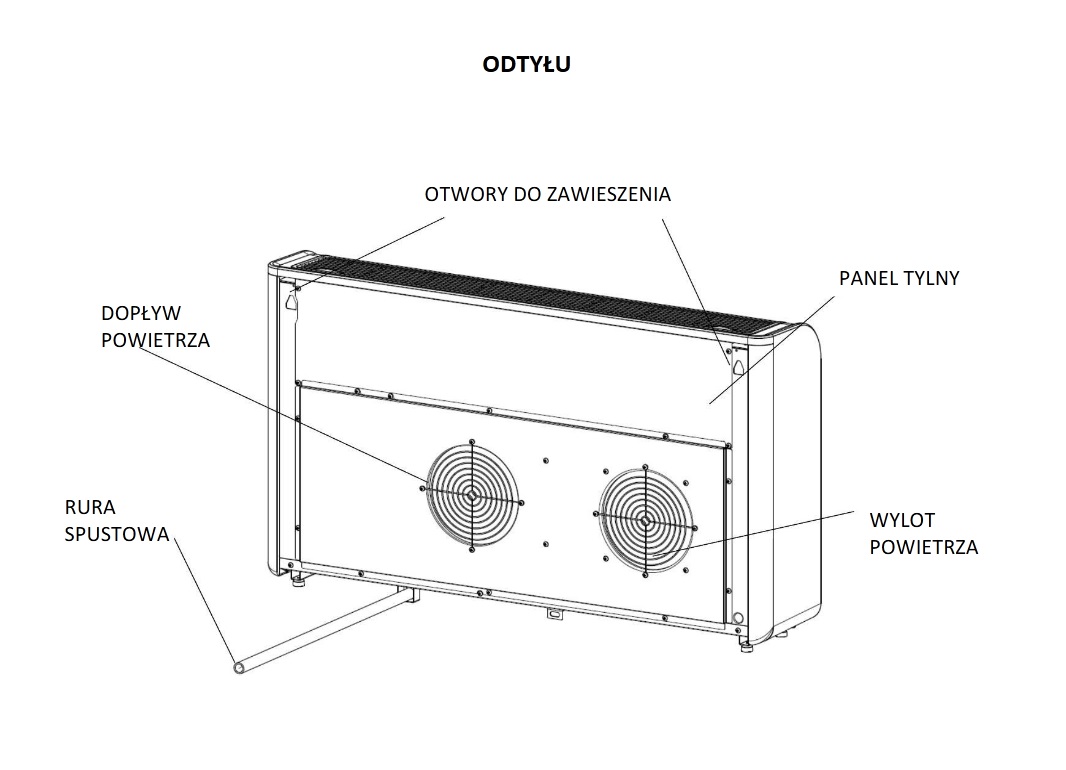 ODTYŁU

OTWORY DO ZAWIESZENIA

PANEL TYLNY

DOPŁYW POWIETRZA

RURA SPUSTOWA

WYLOT POWIETRZA