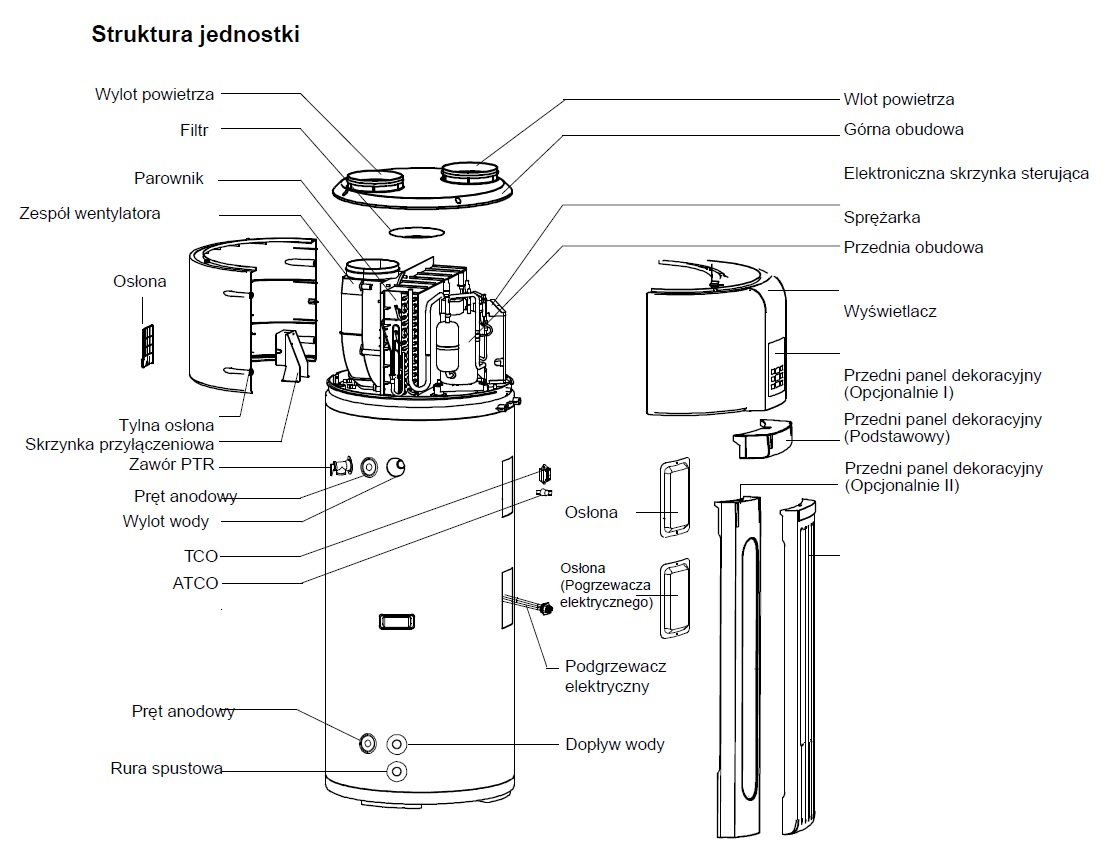 Struktura jednostki

Wylot powietrza
Filtr
Parownik
Zespół wentylatora
Osłona
Tylna osłona
Skrzynka przyłączeniowa
Zawór PTR
Pręt anodowy
Wylot wody
TCO
ATCO
Pręt anodowy
Rura spustowa

Wlot powietrza
Górna obudowa
Elektroniczna skrzynka sterująca
Sprężarka
Przednia obudowa
Wyświetlacz
Przedni panel dekoracyjny (Opcjonalnie I)
Przedni panel dekoracyjny (Podstawowy)
Przedni panel dekoracyjny (Opcjonalnie II)
Osłona
Osłona (Pogrzewacza elektrycznego)
Podgrzewacz elektryczny
Dopływ wody